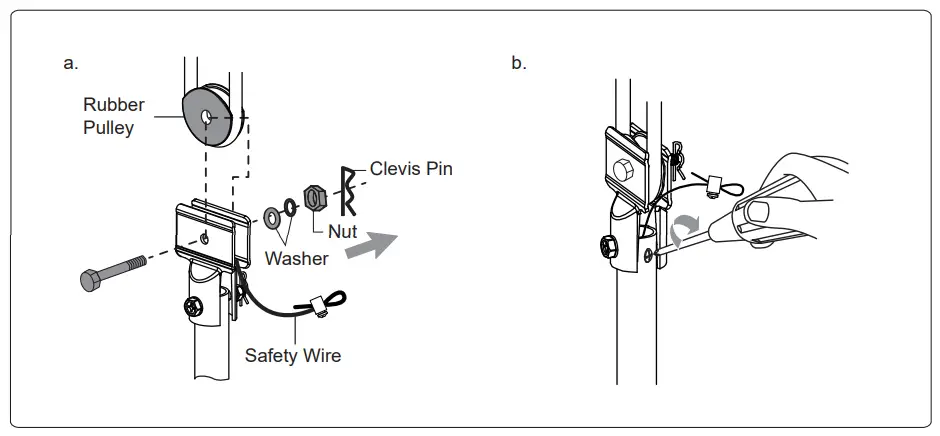 a.

Rubber Pulley

Clevis Pin

Nut

Washer

Safety Wire

b.