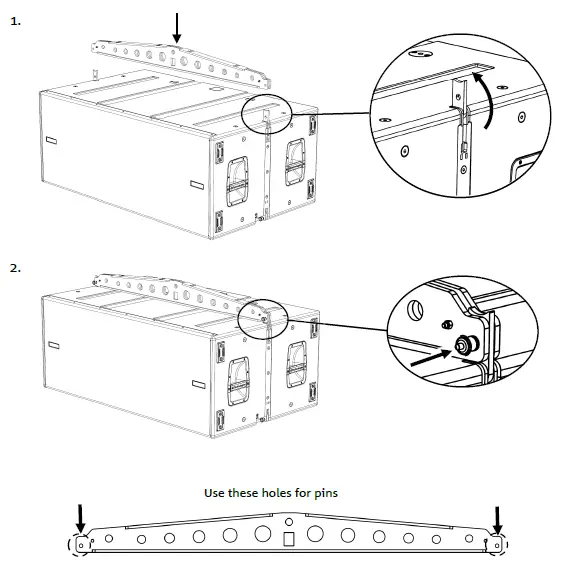 1.

2.

Use these holes for pins