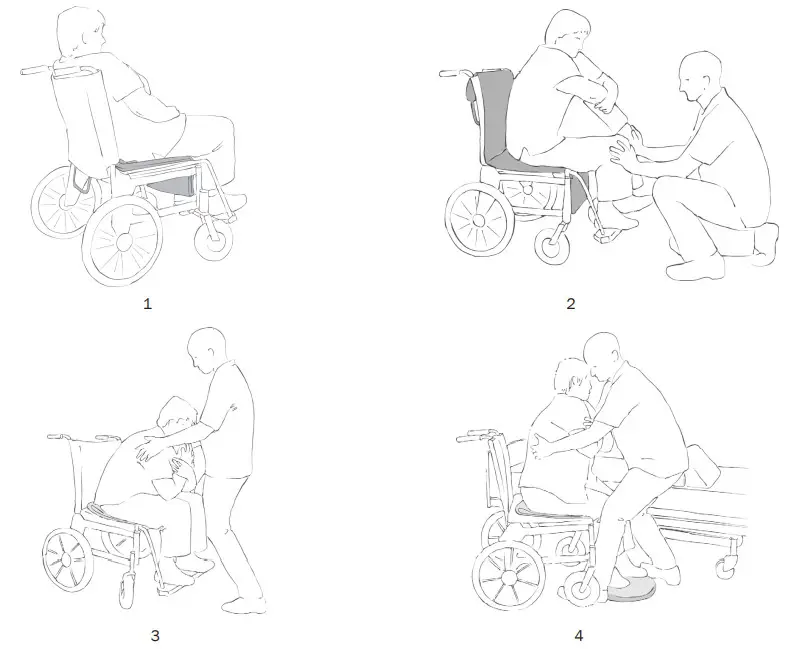 1

2

3

4