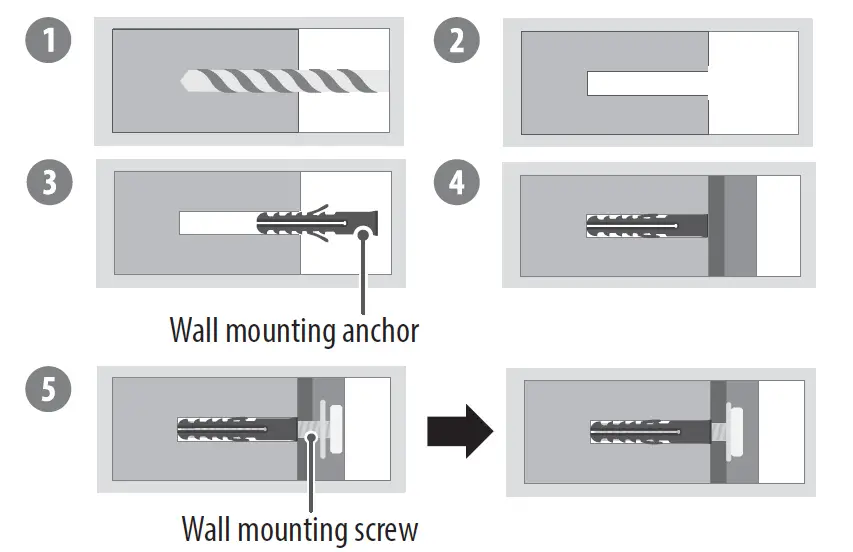 1

2

3

Wall mounting anchor

4

5

Wall mounting screw