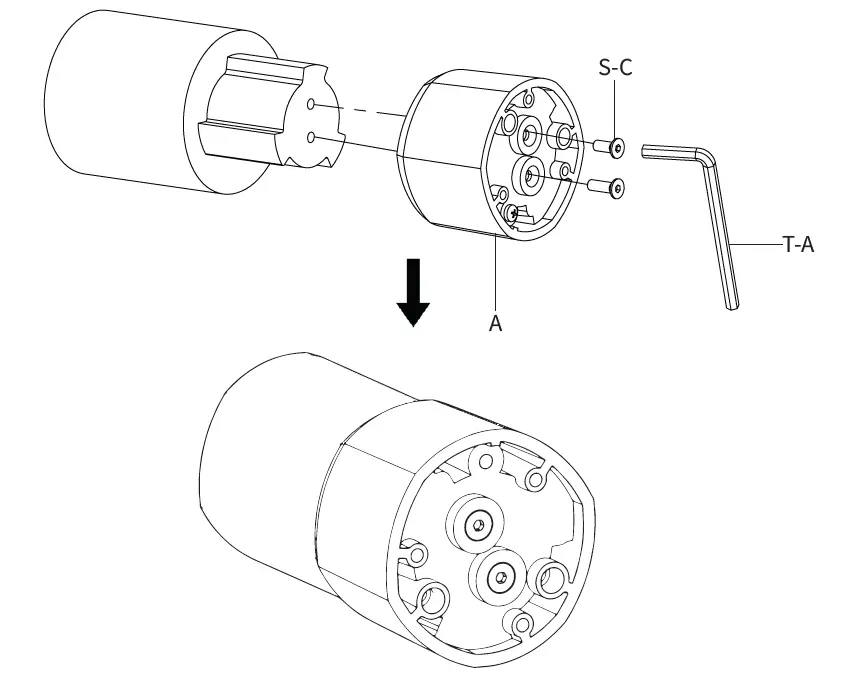 S-C
T-A
A