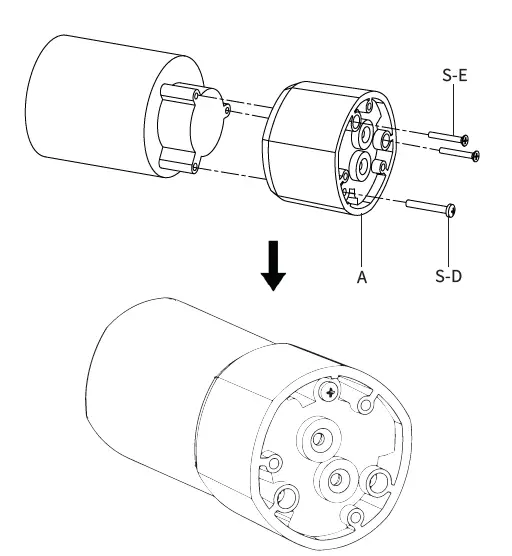 S-E

A

S-D