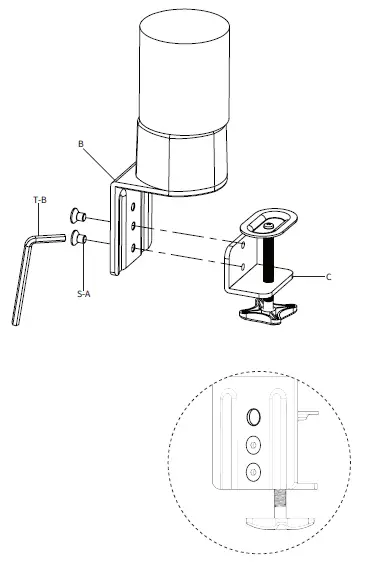 B

T-B

S-A

C