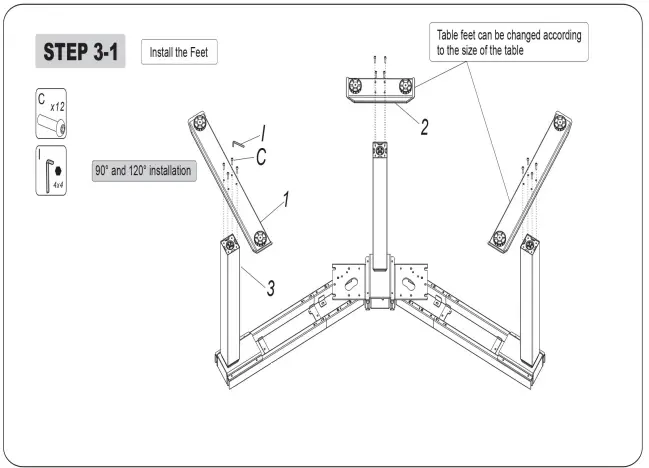 STEP 3-1

Install the Feet

Table feet can be changed according to the size of the table

C x12

I 4x4

90° and 120° installation

I

C

1

2

3