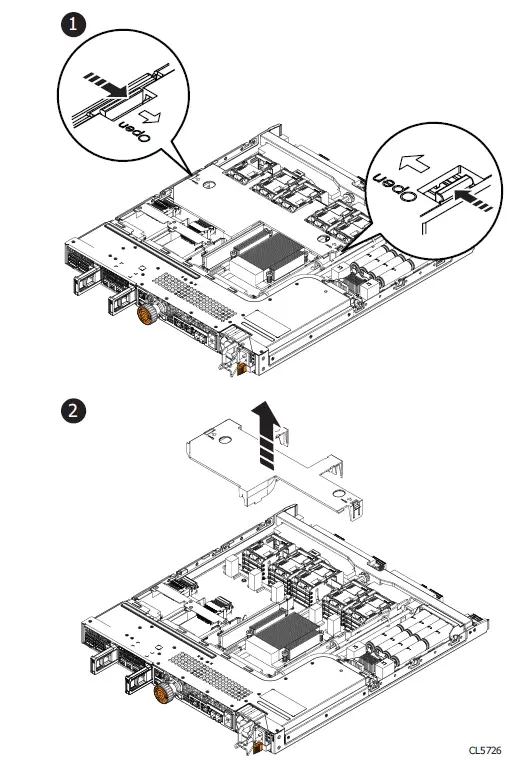 1

Open

Open

2

CL5726