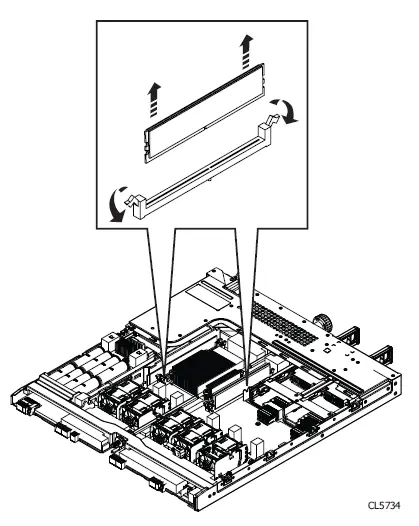 CL5734