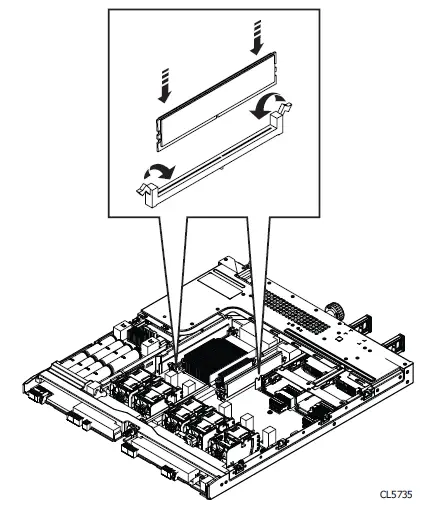 CL5735