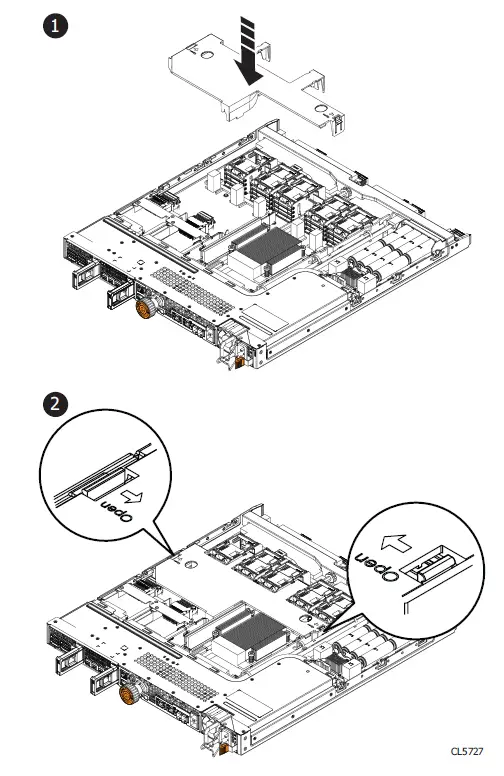 1

2

Open

Open

CL5727