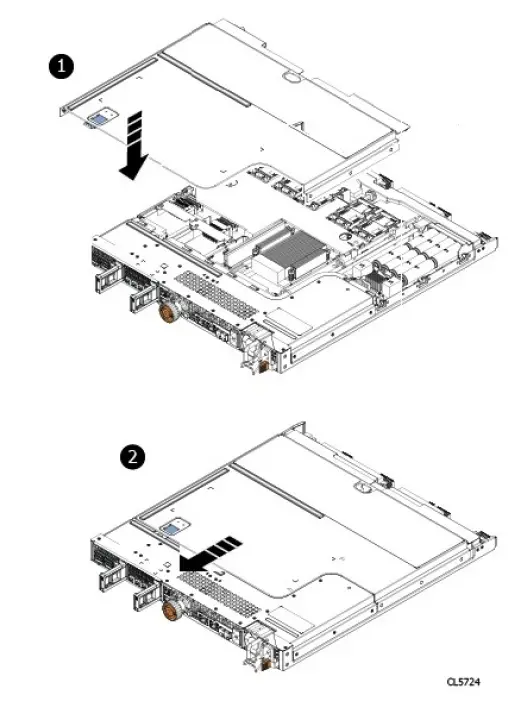 1

2

CL5724