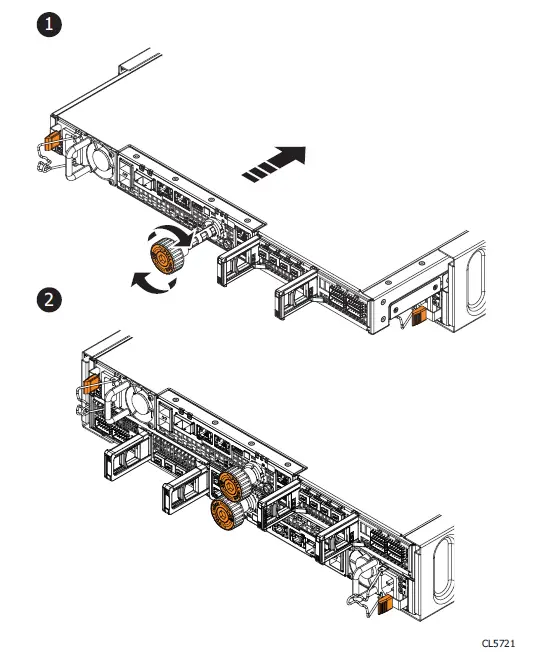 1

2

CL5721