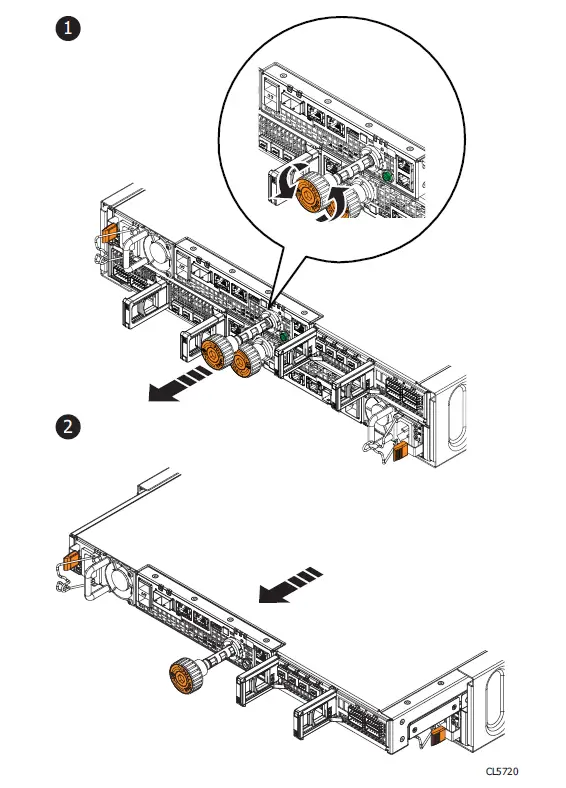 1

2

CL5720