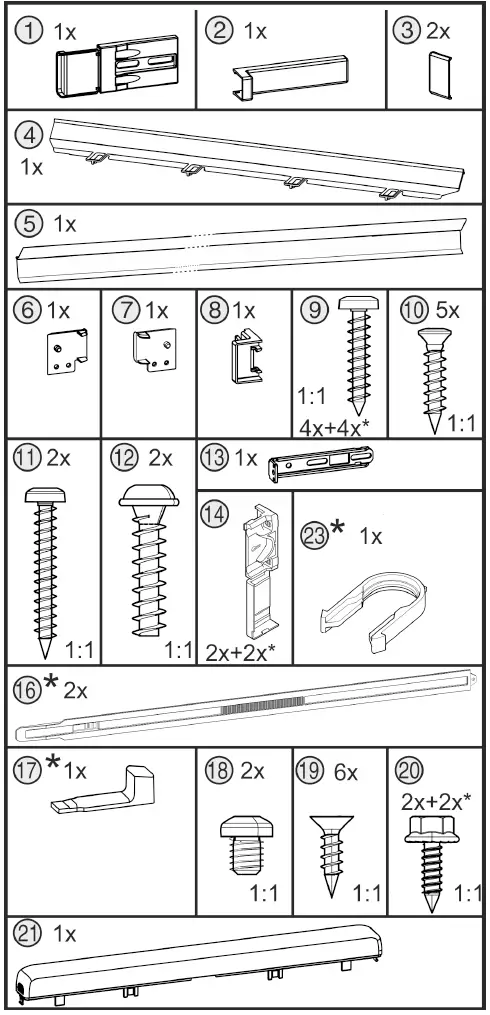 ① 1x
② 1x
③ 2x
④ 1x
⑤ 1x
⑥ 1x
⑦ 1x
⑧ 1x
⑨ 1:1 4x+4x*
⑩ 5x 1:1
⑪ 2x 1:1
⑫ 2x 1:1
⑬ 1x
⑭ 2x+2x*
㉓* 1x
⑯* 2x
⑰* 1x
⑱ 2x 1:1
⑲ 6x 1:1
⑳ 2x+2x* 1:1
㉑ 1x