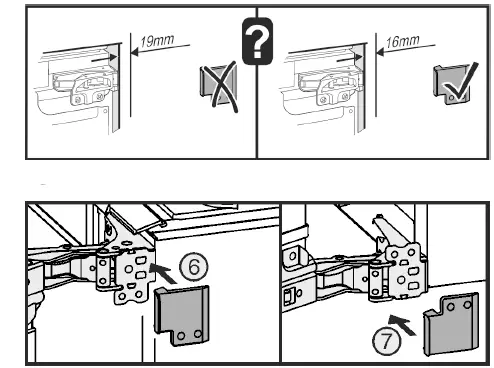 19mm

?

16mm

6

7