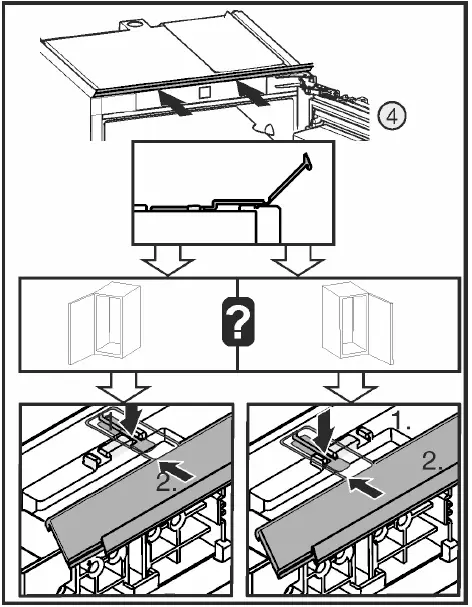 4

?

1.

2.

1.

2.