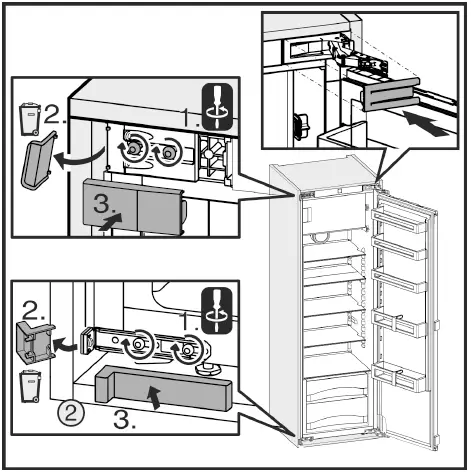 2.
1.
3.
2.
1.
2
3.