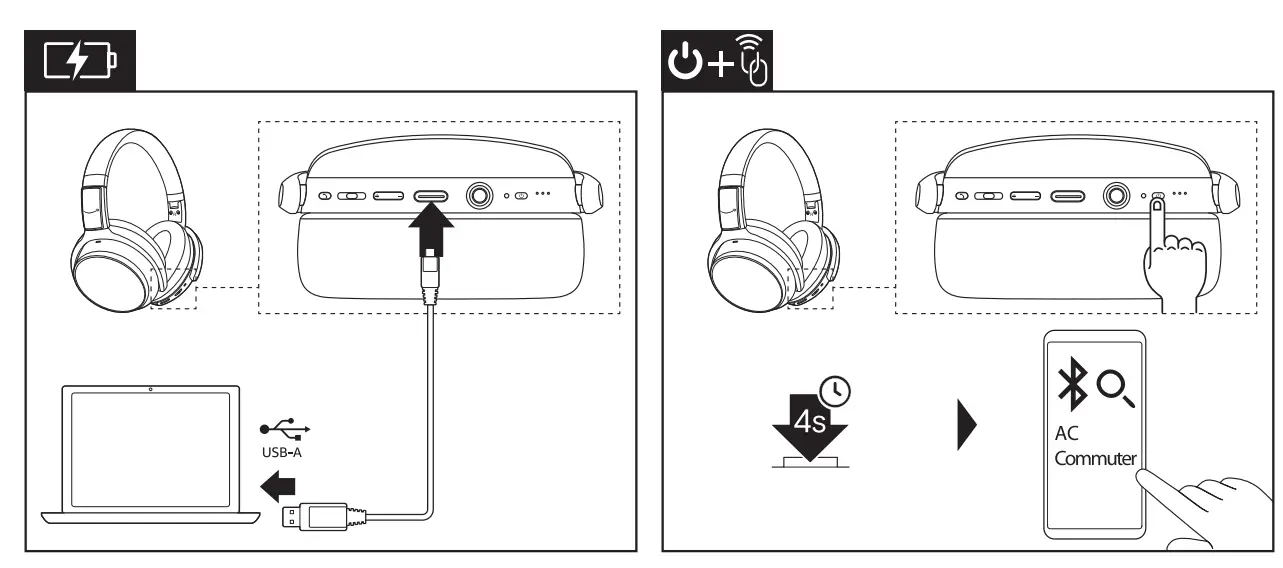 USB-A

4s

AC
Commuter