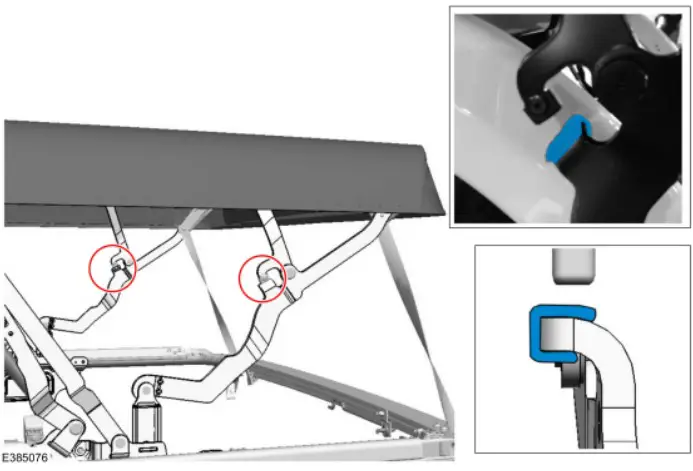 E385076