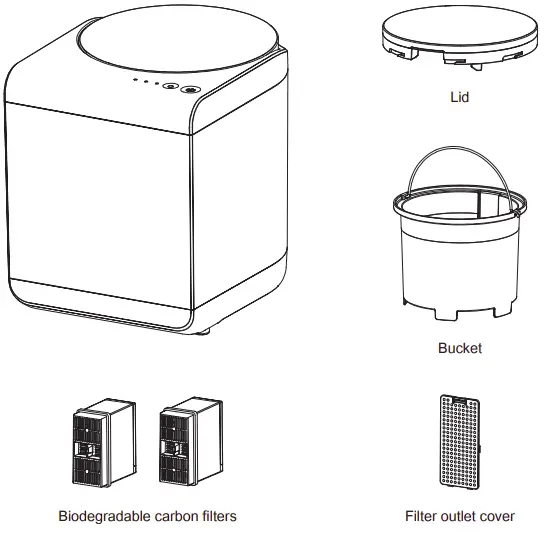 Lid

Bucket

Biodegradable carbon filters

Filter outlet cover