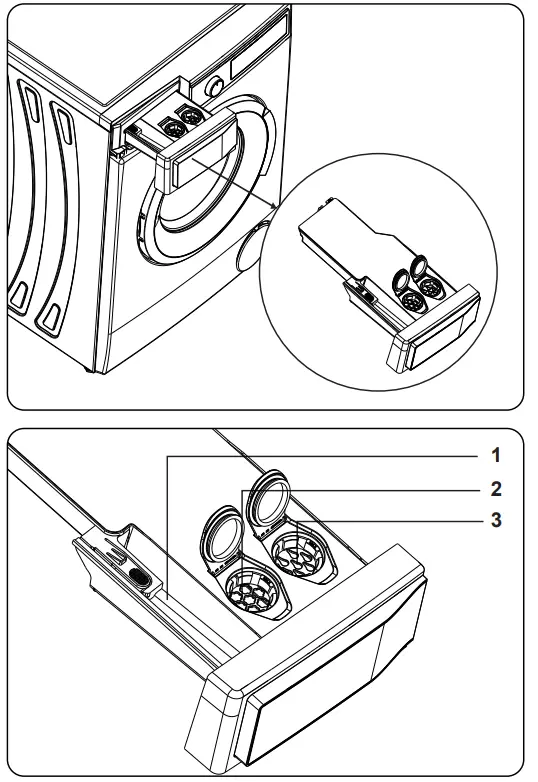 1
2
3