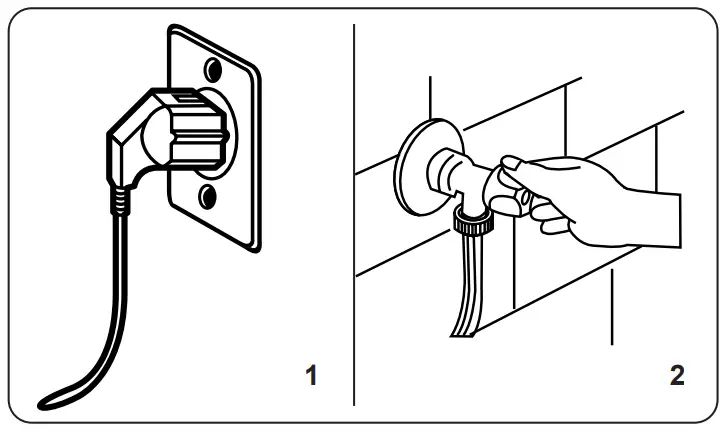 1

2