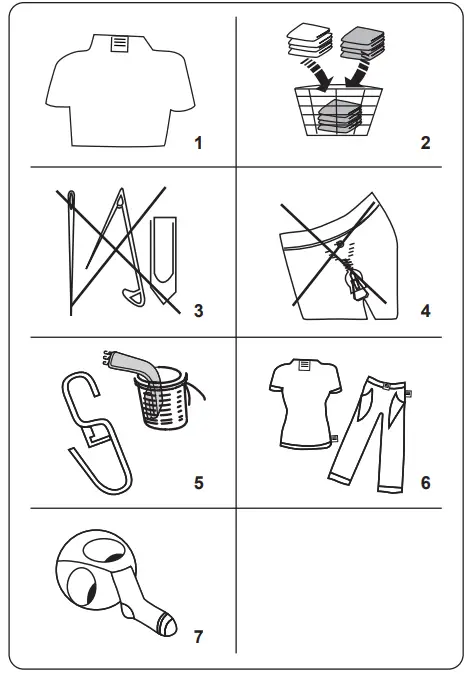 1

2

3

4

5

6

7