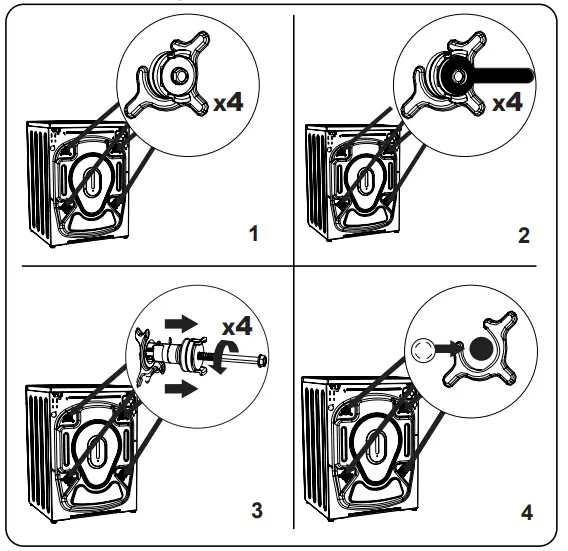 x4

1

x4

2

x4

3

4