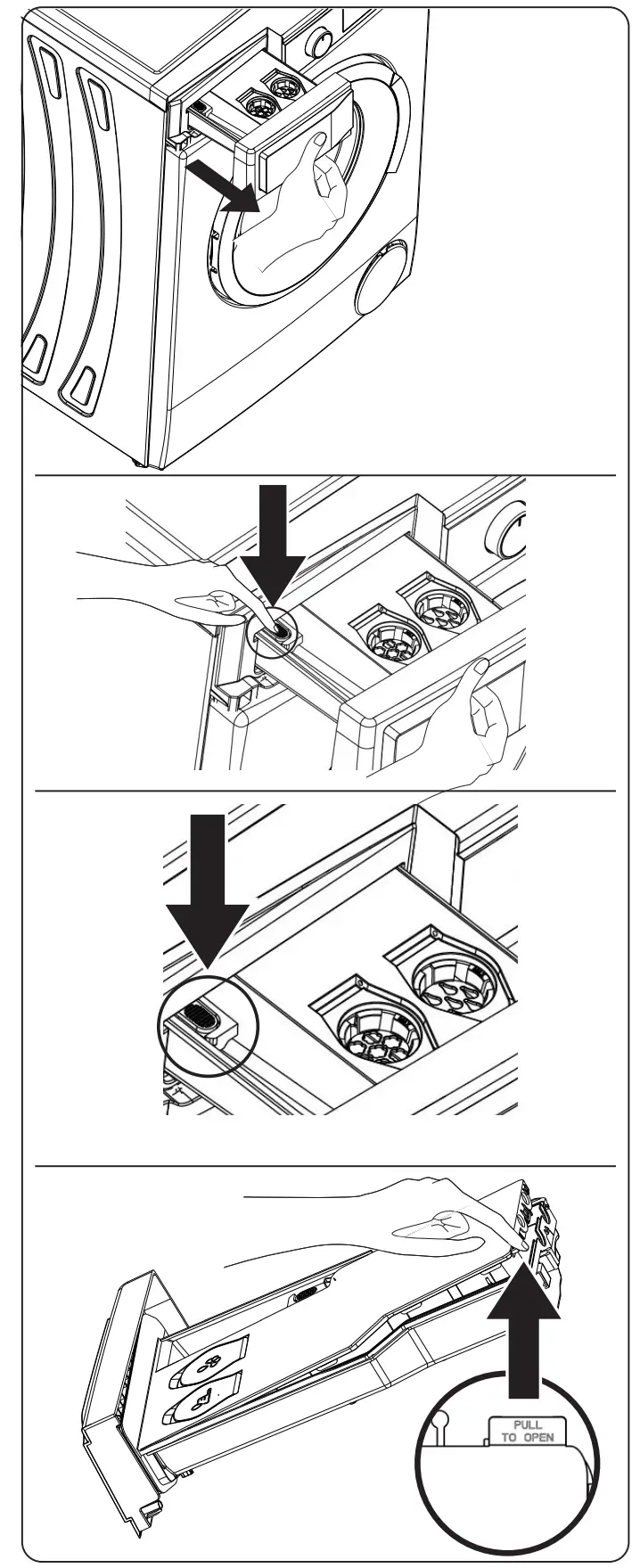 PULL
TO OPEN