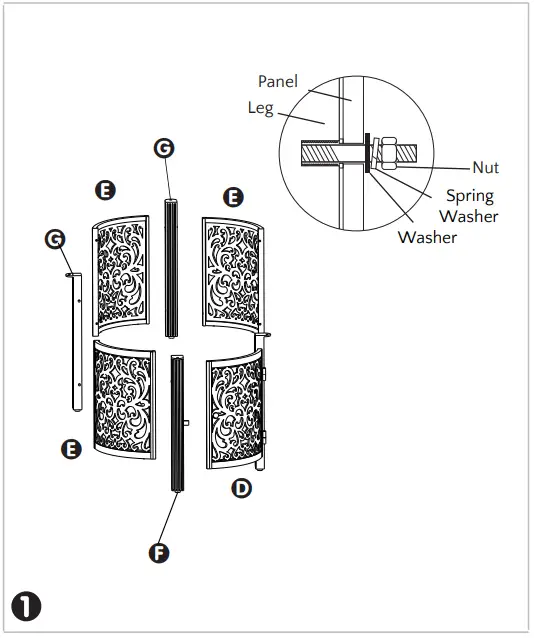 Panel
Leg
Nut
Spring Washer
Washer

G
E
E
G
E
D
F

1