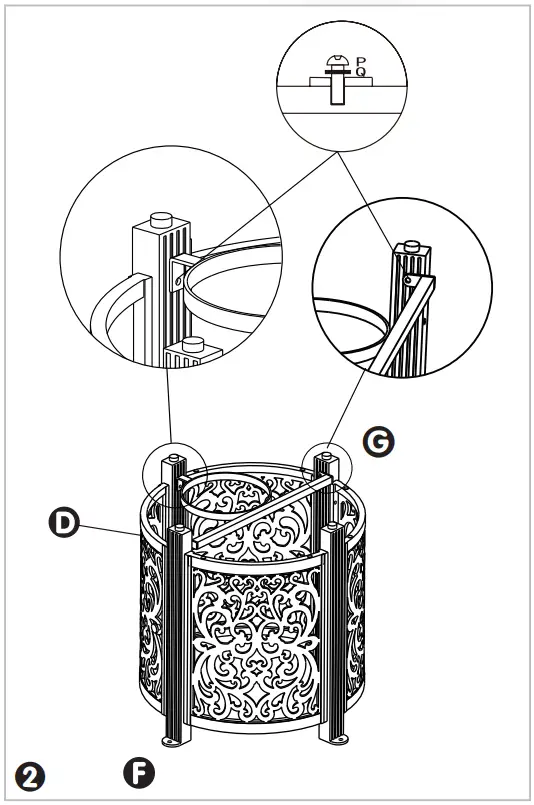 P
Q

G

D

2

F