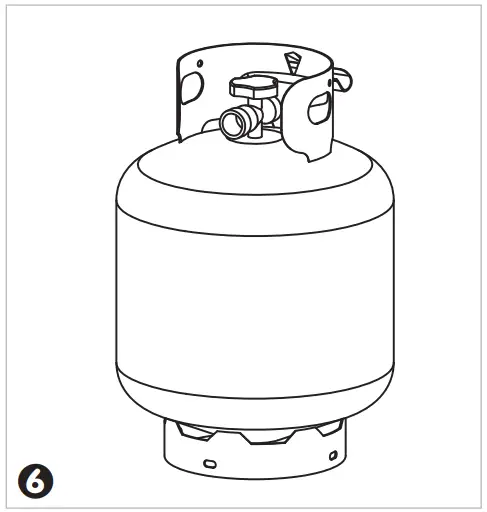 6