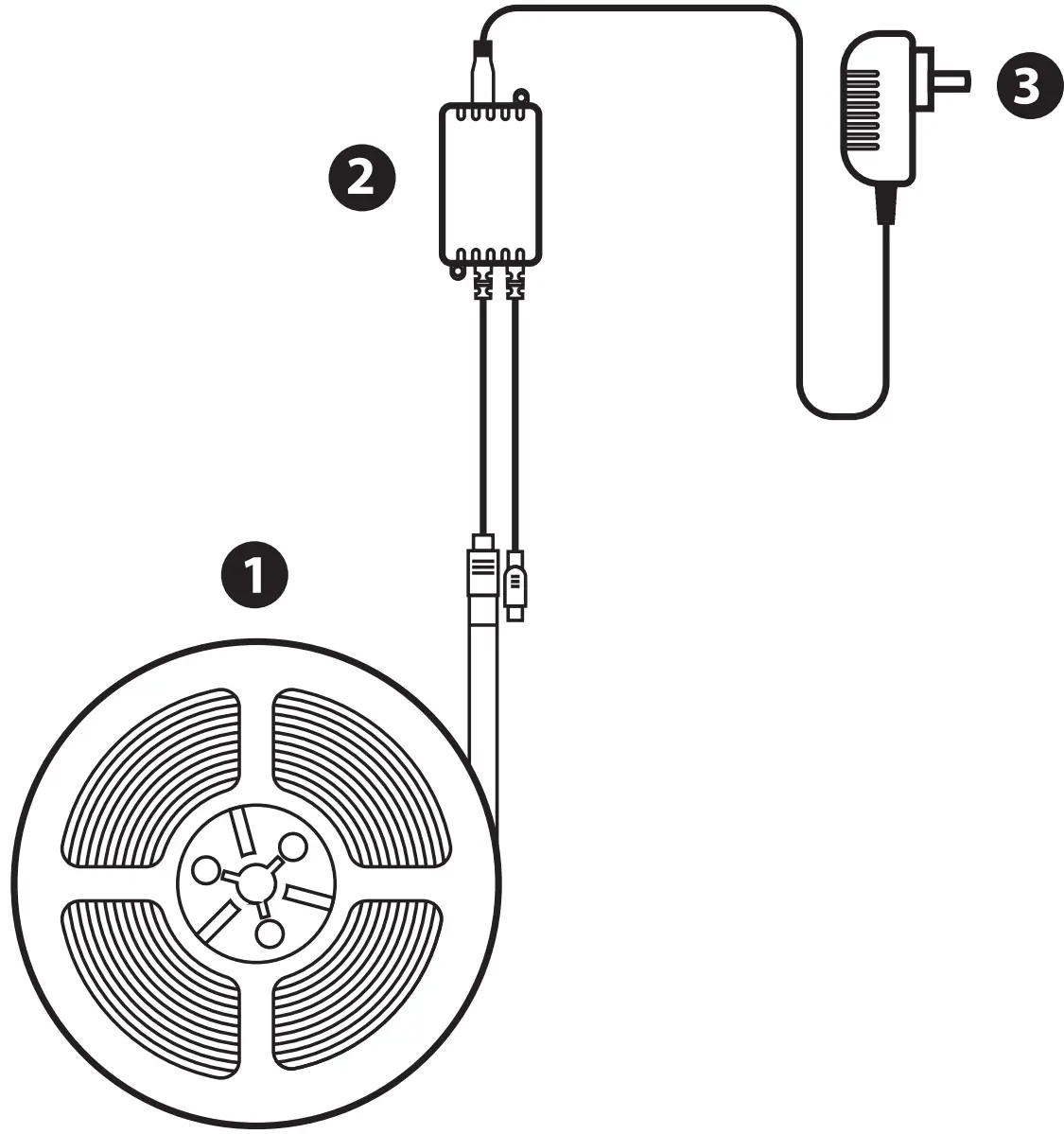 3
2
1