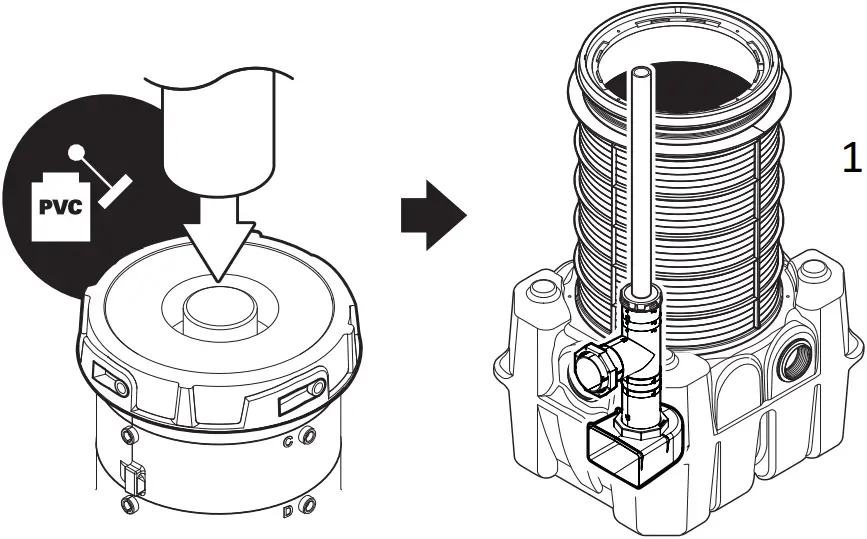 PVC

C

D

1