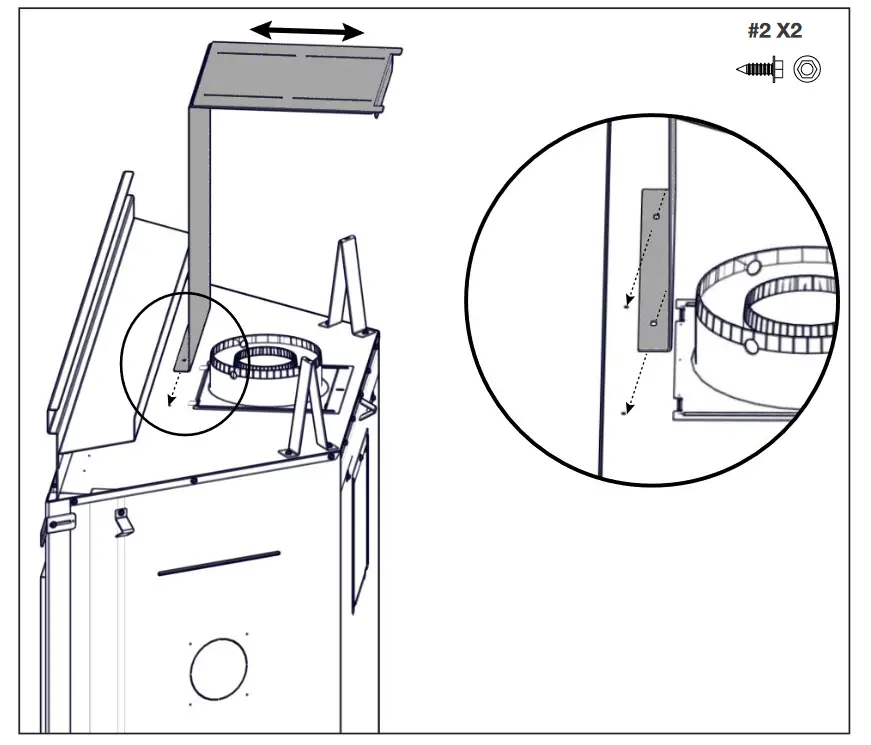 #2 X2