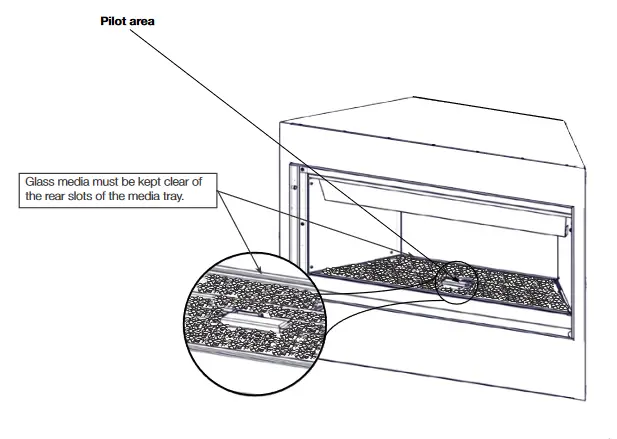 Pilot area

Glass media must be kept clear of the rear slots of the media tray.