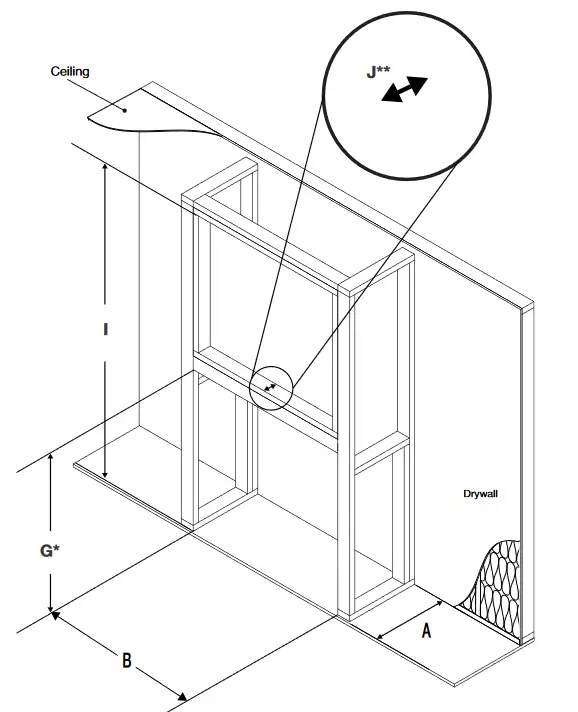 Ceiling

J**

I

Drywall

G*

A

B