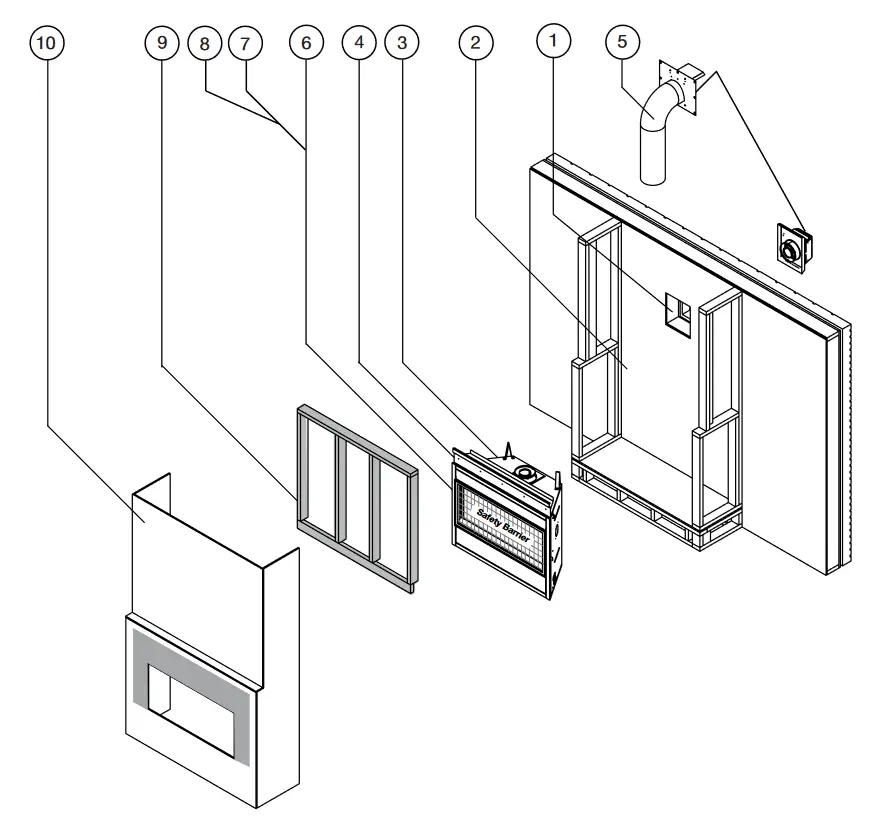 10
9
8
7
6
4
3
2
1
5
Safety Barrier