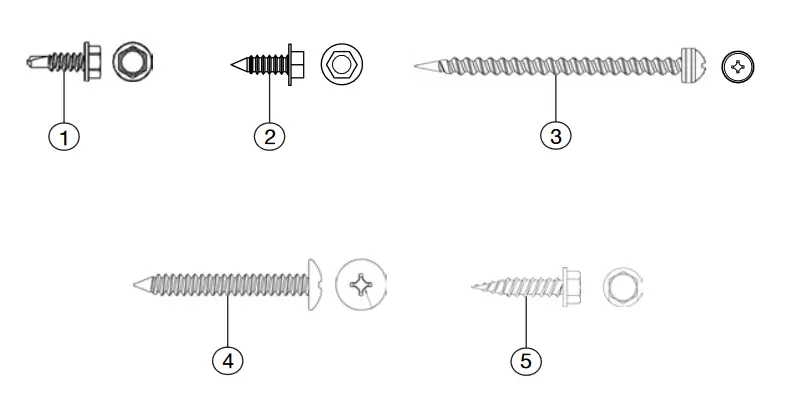 1

2

3

4

5