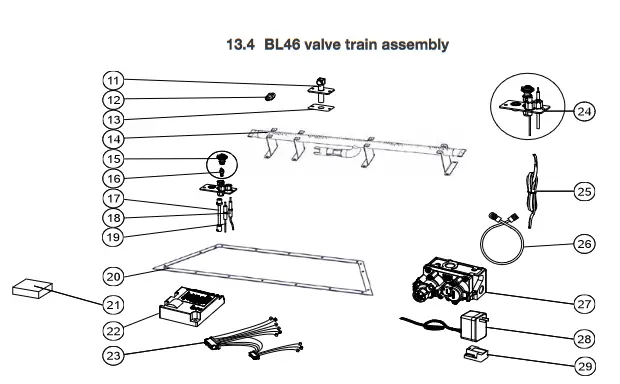 13.4 BL46 valve train assembly

11
12
13
14
15
16
17
18
19
20
21
22
23
24
25
26
27
28
29