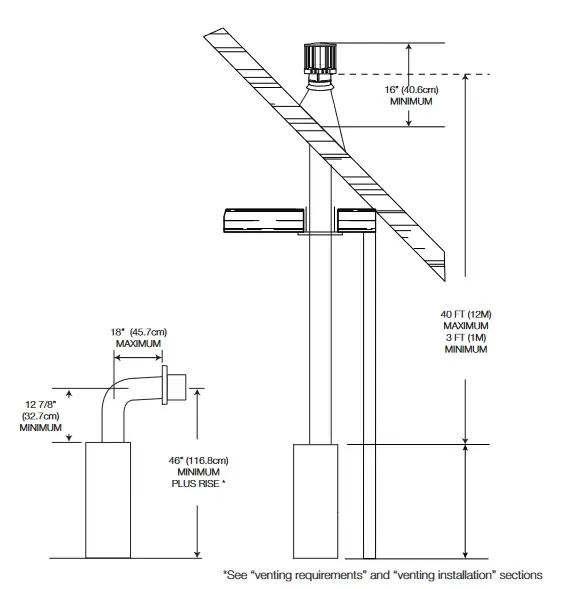 16" (40.6cm)
MINIMUM

40 FT (12M)
MAXIMUM
3 FT (1M)
MINIMUM

18" (45.7cm)
MAXIMUM

12 7/8"
(32.7cm)
MINIMUM

46" (116.8cm)
MINIMUM
PLUS RISE *

*See "venting requirements" and "venting installation" sections