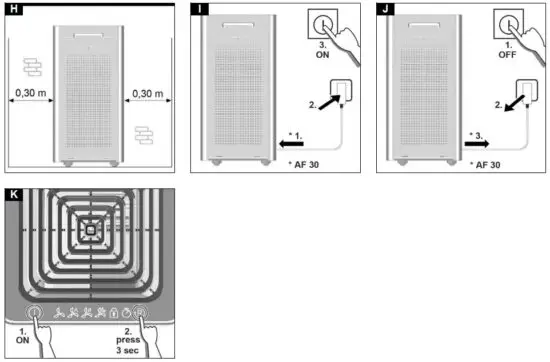 H

0,30 m

0,30 m

I

3.
ON

2.

* 1.

* AF 30

J

1.
OFF

2.

* 3.

* AF 30

K

1.
ON

2.
press
3 sec