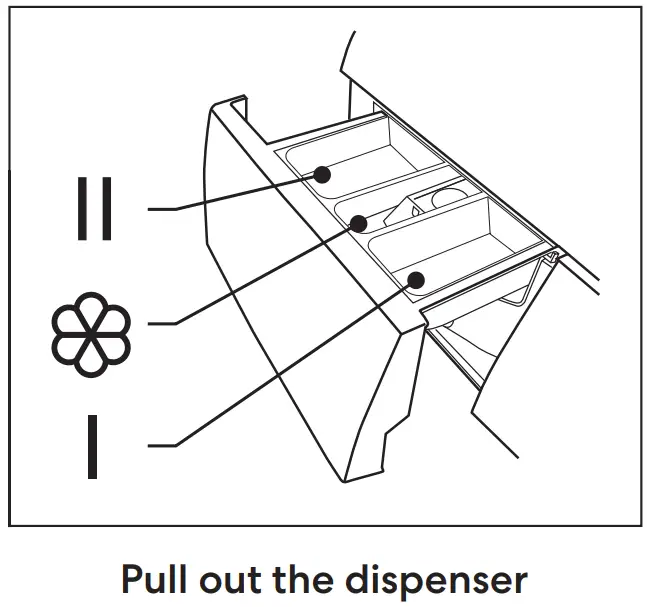 II

I

Pull out the dispenser