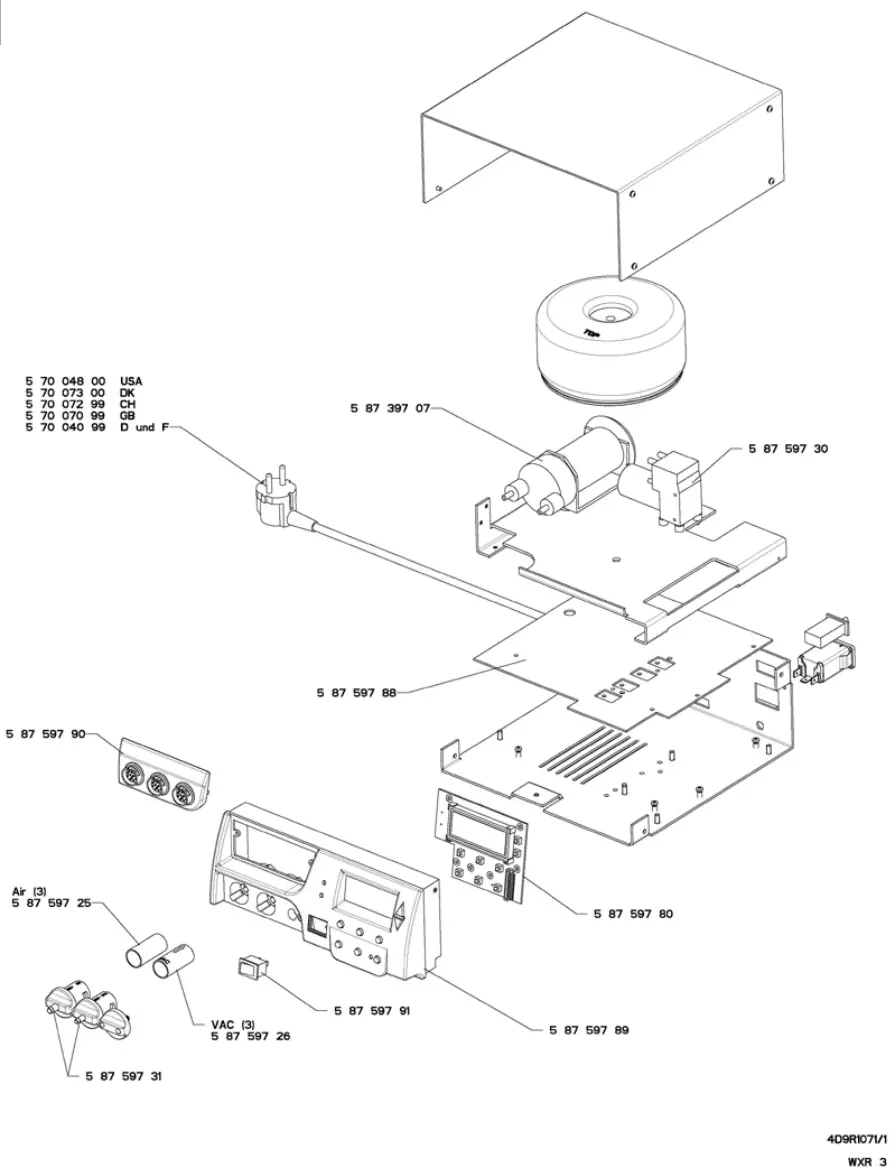 5 70 048 00 USA
5 70 073 00 DK
5 70 072 99 CH
5 70 070 99 GB
5 70 040 99 D und F

5 87 397 07

5 87 597 30

5 87 597 88

5 87 597 90

5 87 597 80

Air (3)
5 87 597 25

5 87 597 91

5 87 597 89

VAC (3)
5 87 597 26

5 87 597 31

4D9R1071/1

WXR 3