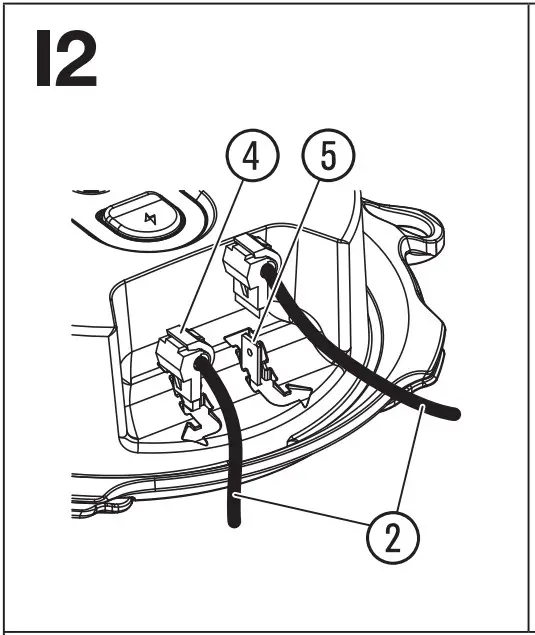 I2

4

5

2