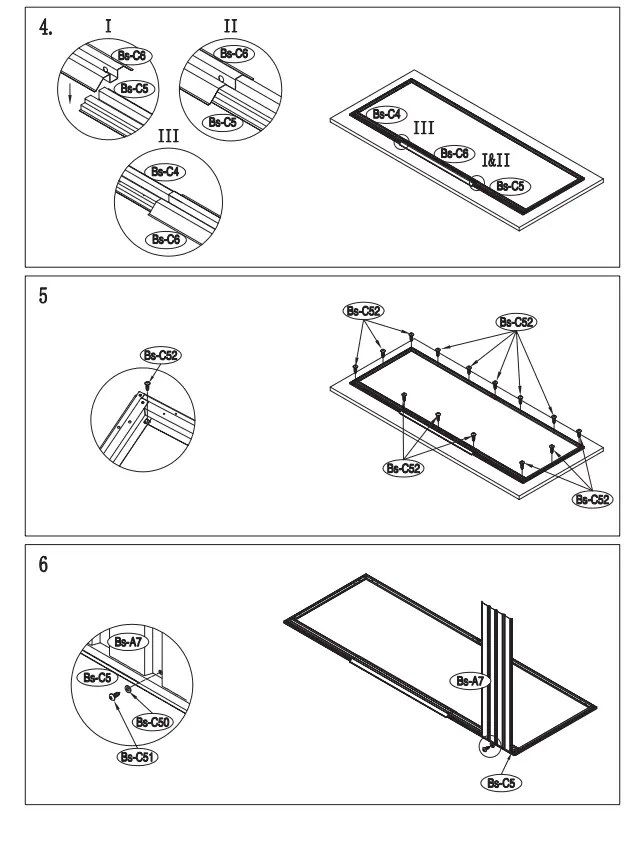 4.

I

Bs-C6

Bs-C5

II

Bs-C6

Bs-C5

III

Bs-C4

Bs-C6

Bs-C4

III

Bs-C6

I&II

Bs-C5

5

Bs-C52

Bs-C52

Bs-C52

Bs-C52

Bs-C52

6

Bs-A7

Bs-C5

Bs-C50

Bs-C51

Bs-A7

Bs-C5