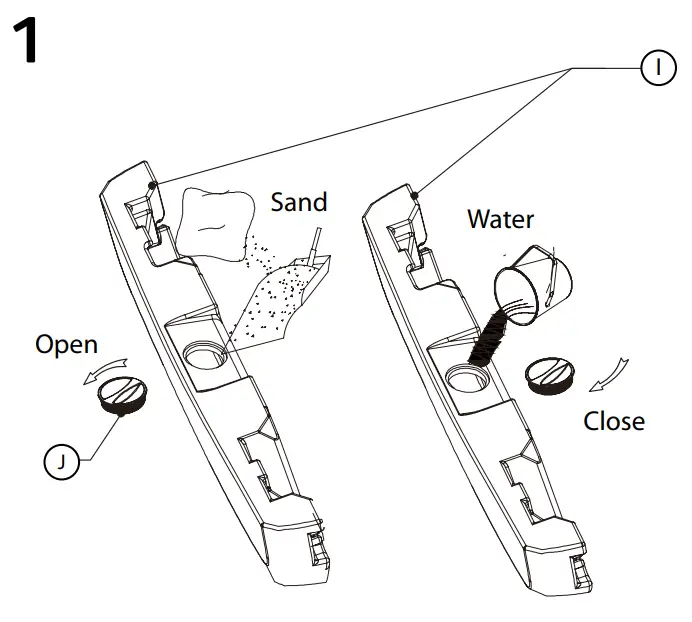 1

I

Sand

Water

Open

Close

J