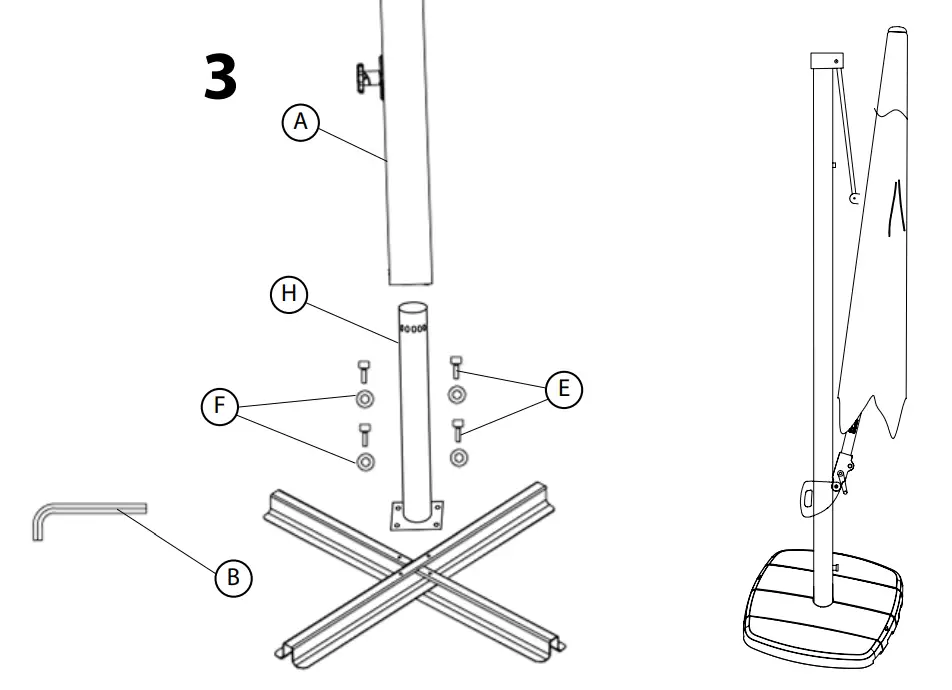 3

A

H

F

E

B