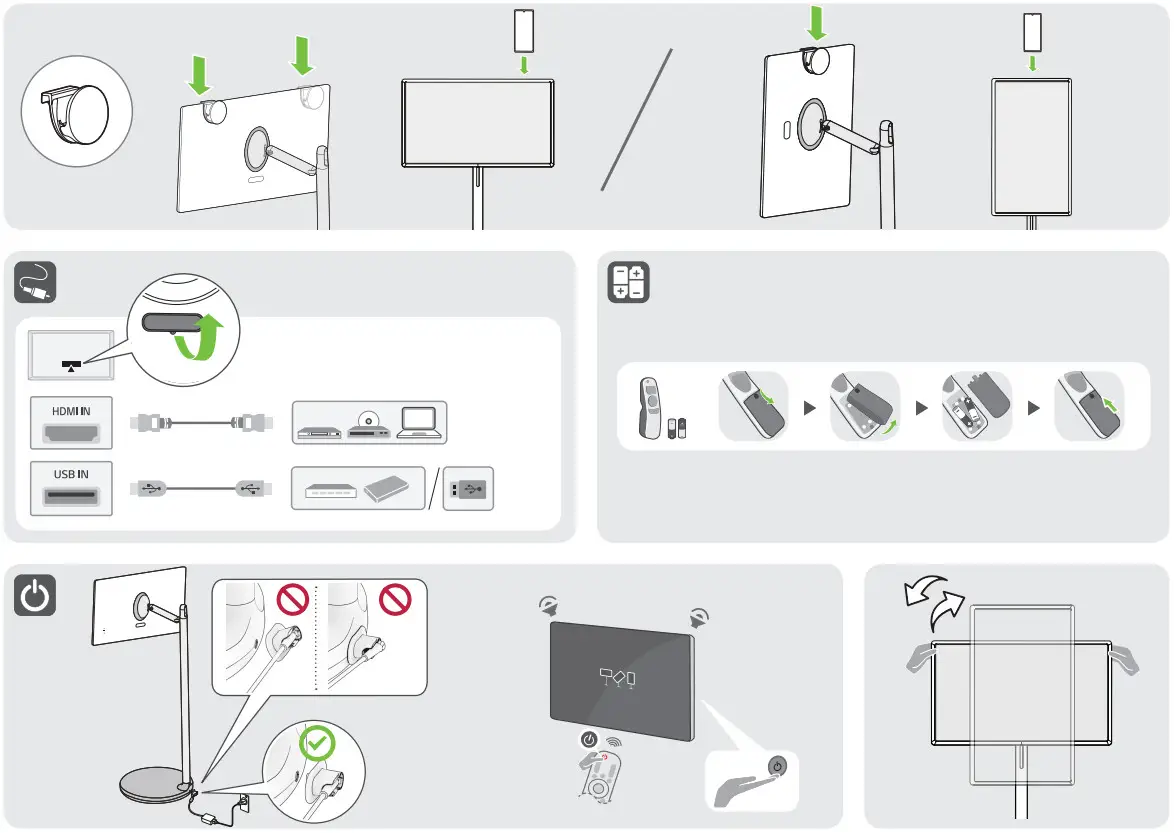 HDMI IN

USB IN