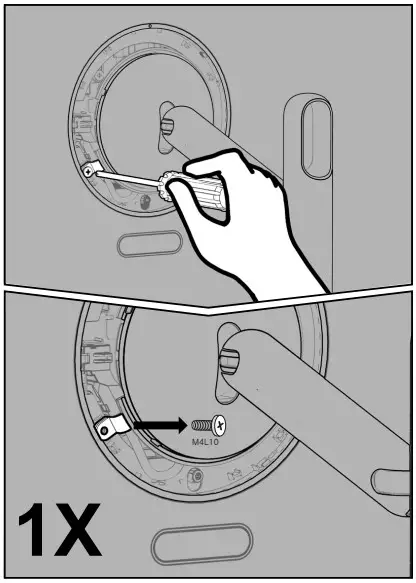 M4L10

1X