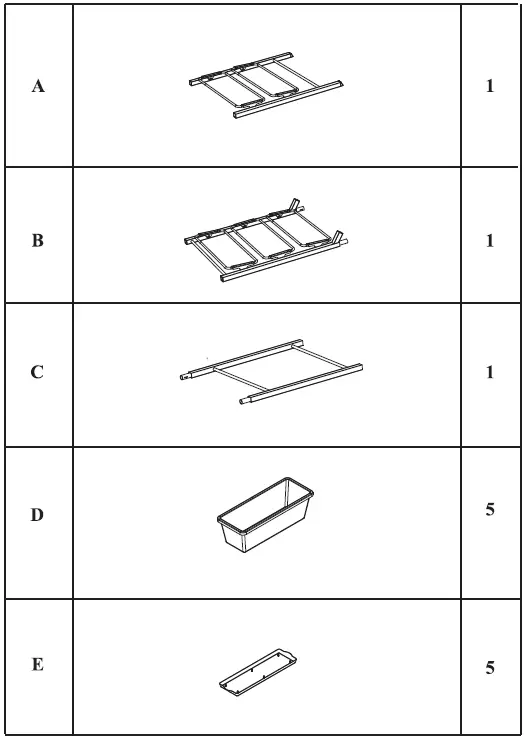 | A | | 1 |
|---|---|---|
| B | | 1 |
| C | | 1 |
| D | | 5 |
| E | | 5 |