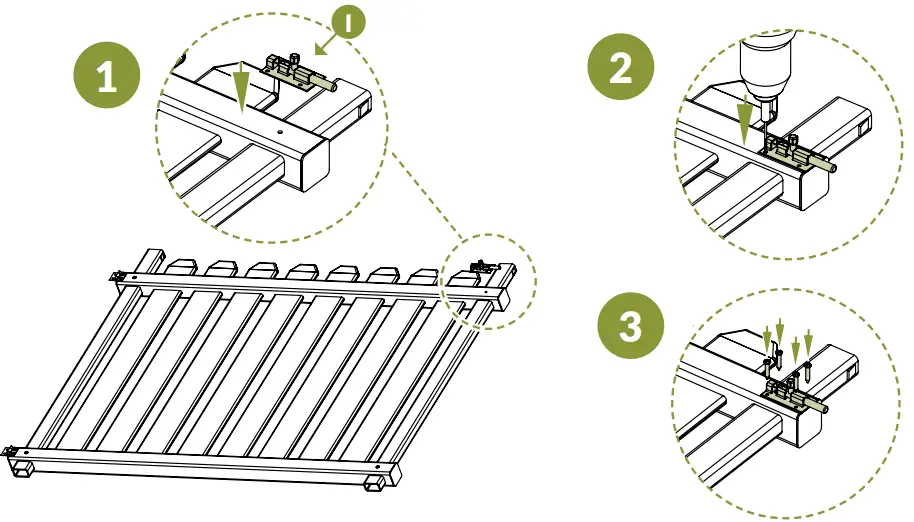 1

I

2

3